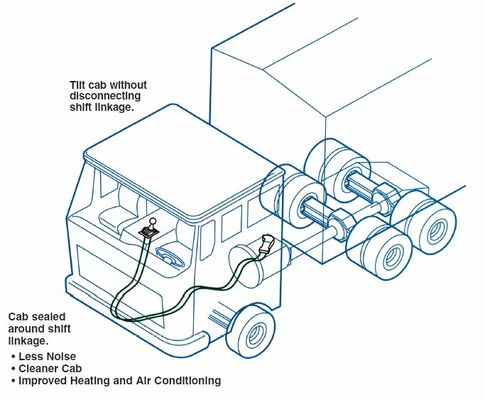 Tilt cab without disconnecting shift linkage.

Cab sealed around shift linkage.
• Less Noise
• Cleaner Cab
• Improved Heating and Air Conditioning